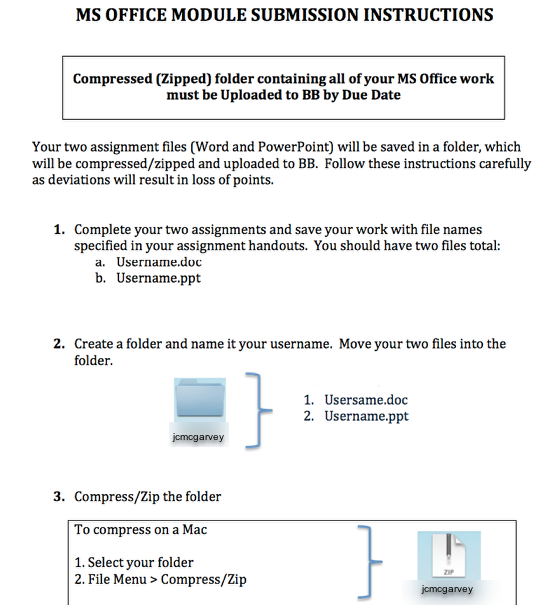 MS OFFICE MODULE SUBMISSION INSTRUCTIONS

Compressed (Zipped) folder containing all of your MS Office work must be Uploaded to BB by Due Date

Your two assignment files (Word and PowerPoint) will be saved in a folder, which will be compressed/zipped and uploaded to BB. Follow these instructions carefully as deviations will result in loss of points.

1. Complete your two assignments and save your work with file names specified in your assignment handouts. You should have two files total:
a. Username.doc
b. Username.ppt

2. Create a folder and name it your username. Move your two files into the folder.

jcmcgarvey

1. Usersame.doc
2. Username.ppt

3. Compress/Zip the folder

To compress on a Mac

1. Select your folder
2. File Menu > Compress/Zip

ZIP
jcmcgarvey