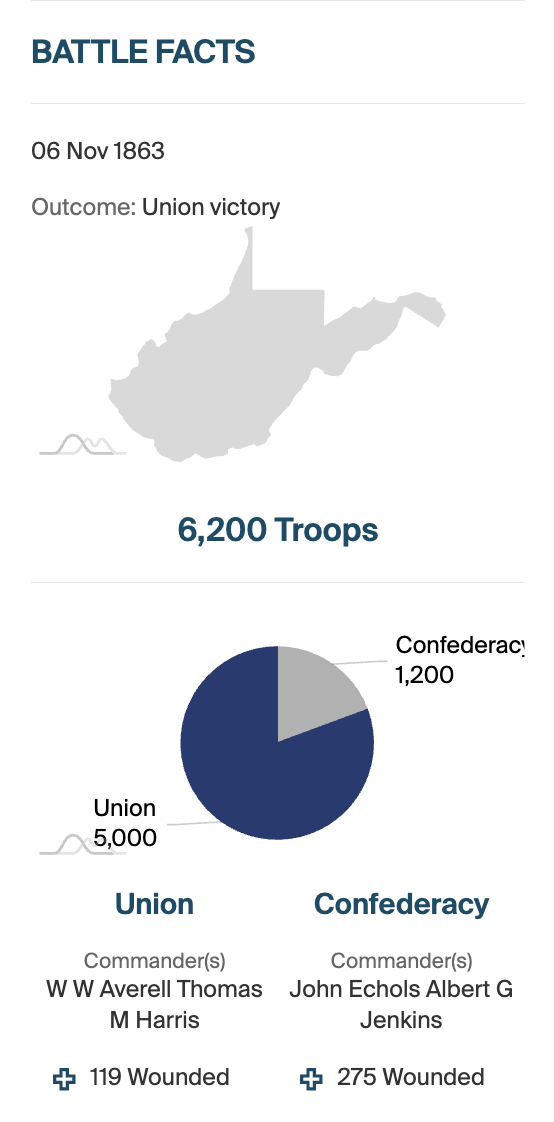 BATTLE FACTS

06 Nov 1863

Outcome: Union victory

6,200 Troops

Confederacy 1,200

Union 5,000

Union

Commander(s)
W W Averell Thomas M Harris

119 Wounded

Confederacy

Commander(s)
John Echols Albert G Jenkins

275 Wounded